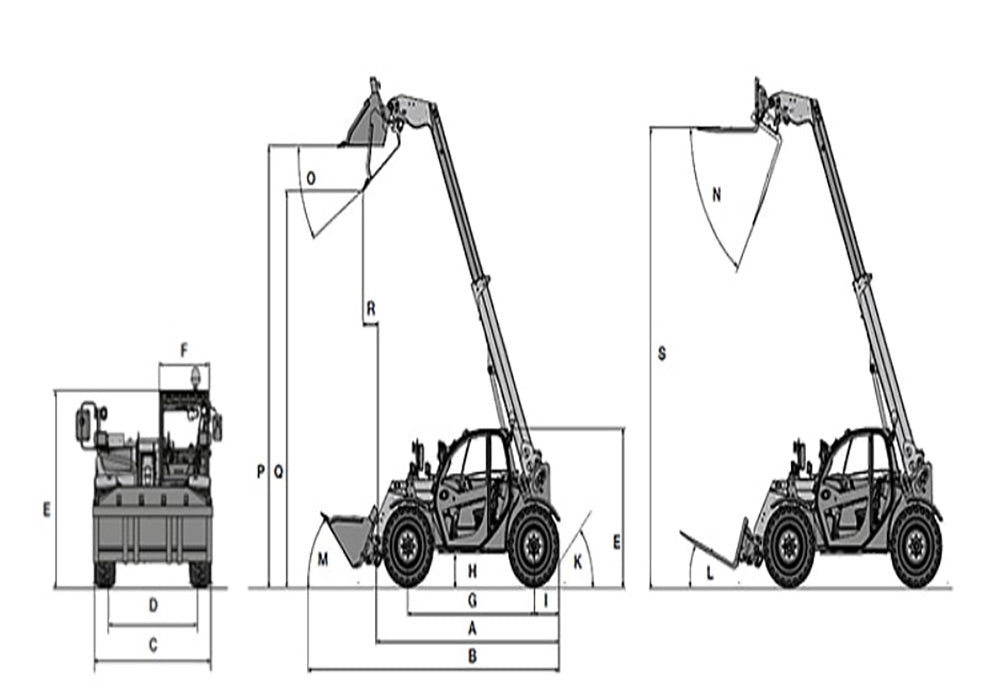 F
E
D
C
O
R
P
Q
M
H
G
I
K
E
A
B
N
S
L