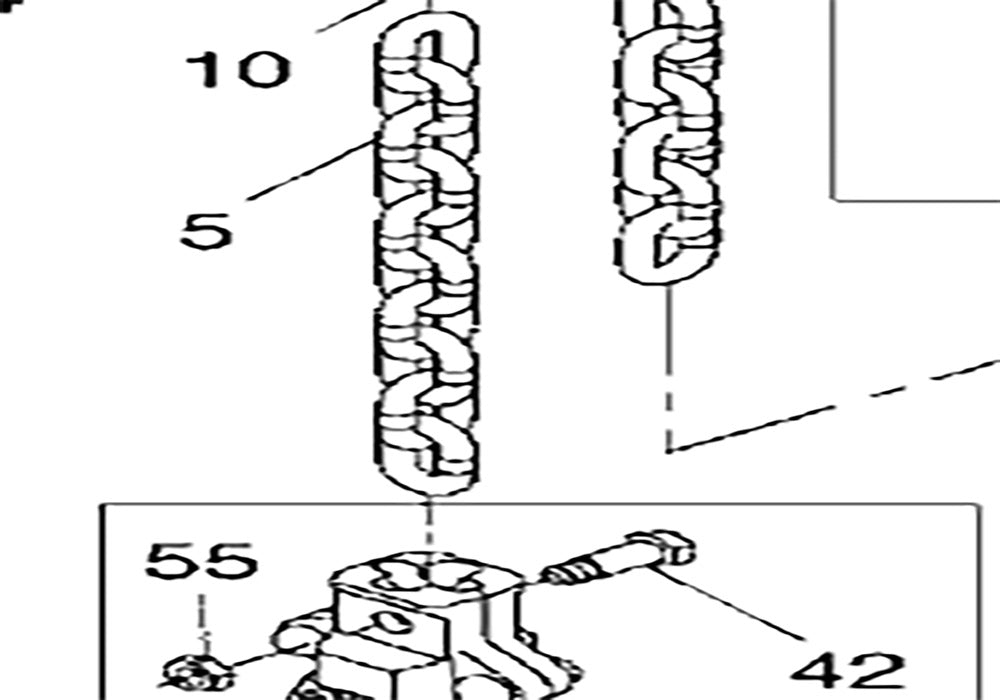 10
5
55
42